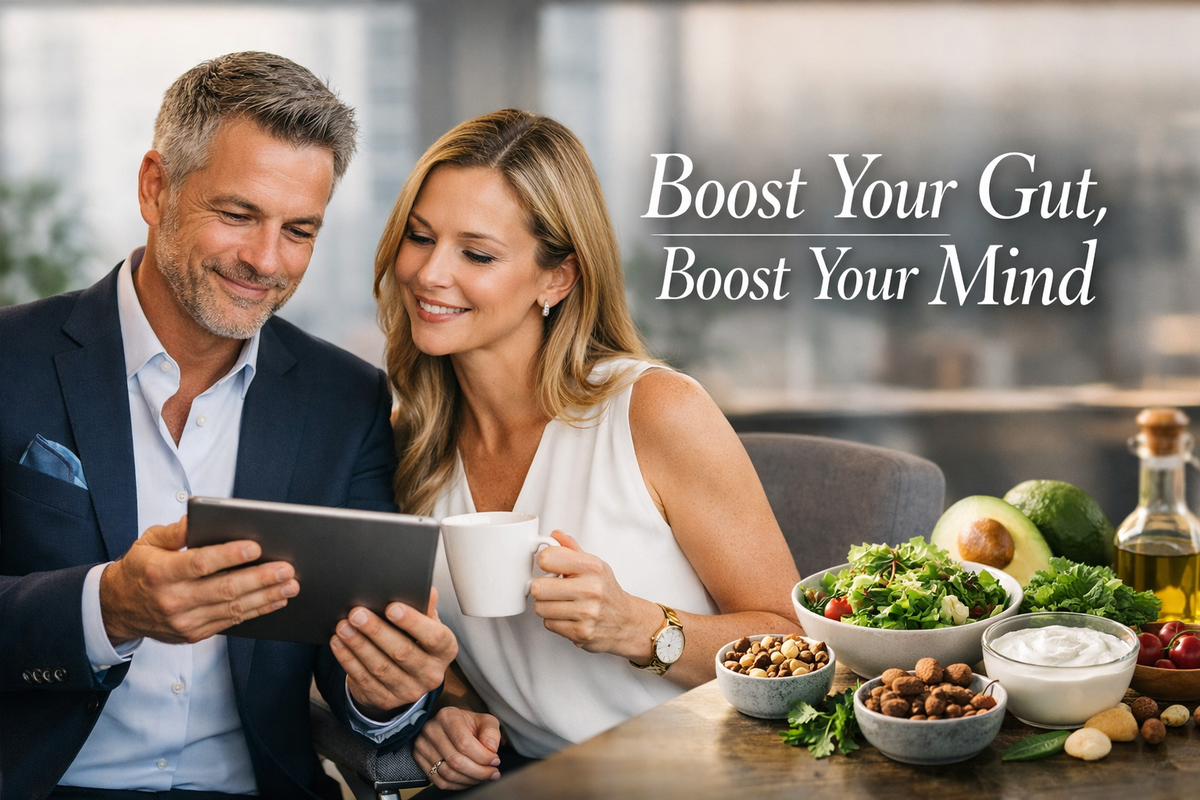 Boost Your Gut,
Boost Your Mind